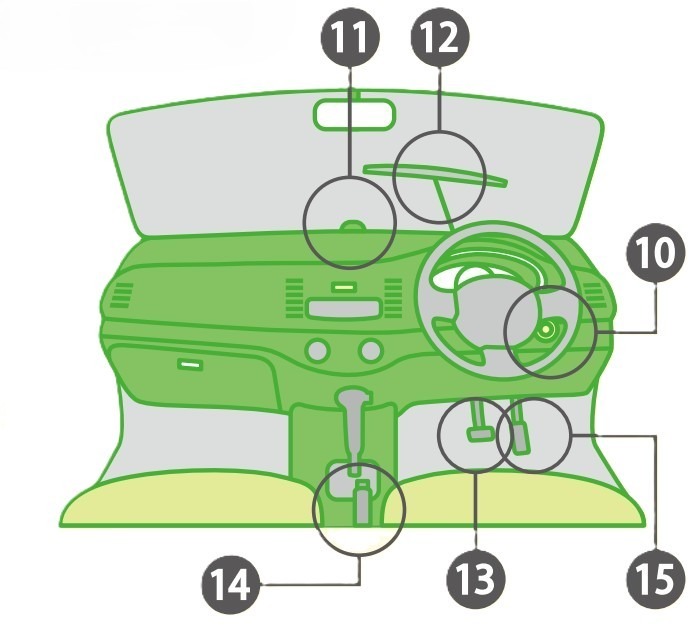 11
12
10
14
13
15