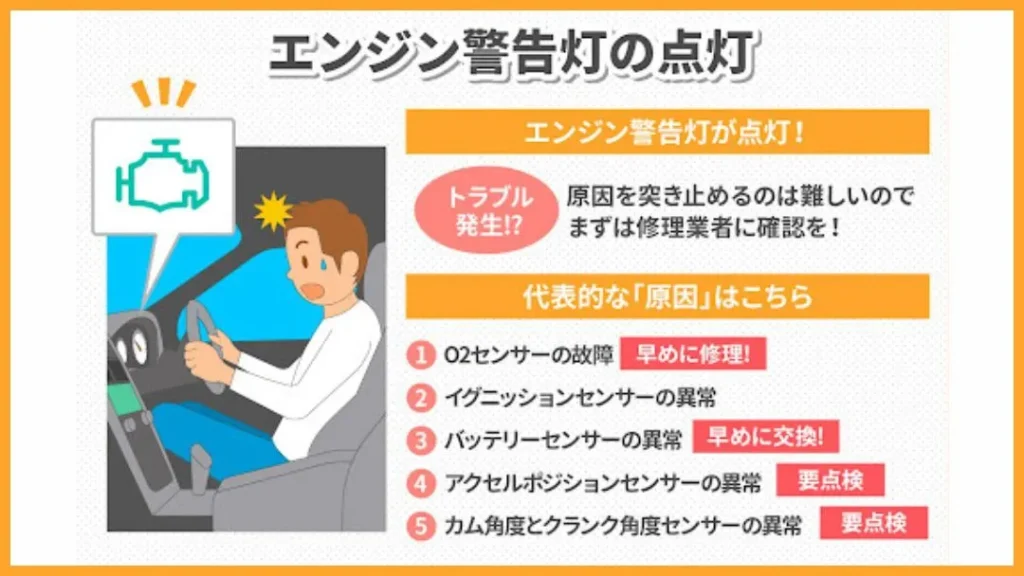 エンジン警告灯の点灯

エンジン警告灯が点灯！

トラブル発生!?

原因を突き止めるのは難しいのでまずは修理業者に確認を！

代表的な「原因」はこちら

1 O2センサーの故障 早めに修理!

2 イグニッションセンサーの異常

3 バッテリーセンサーの異常 早めに交換!

4 アクセルポジションセンサーの異常 要点検

5 カム角度とクランク角度センサーの異常 要点検